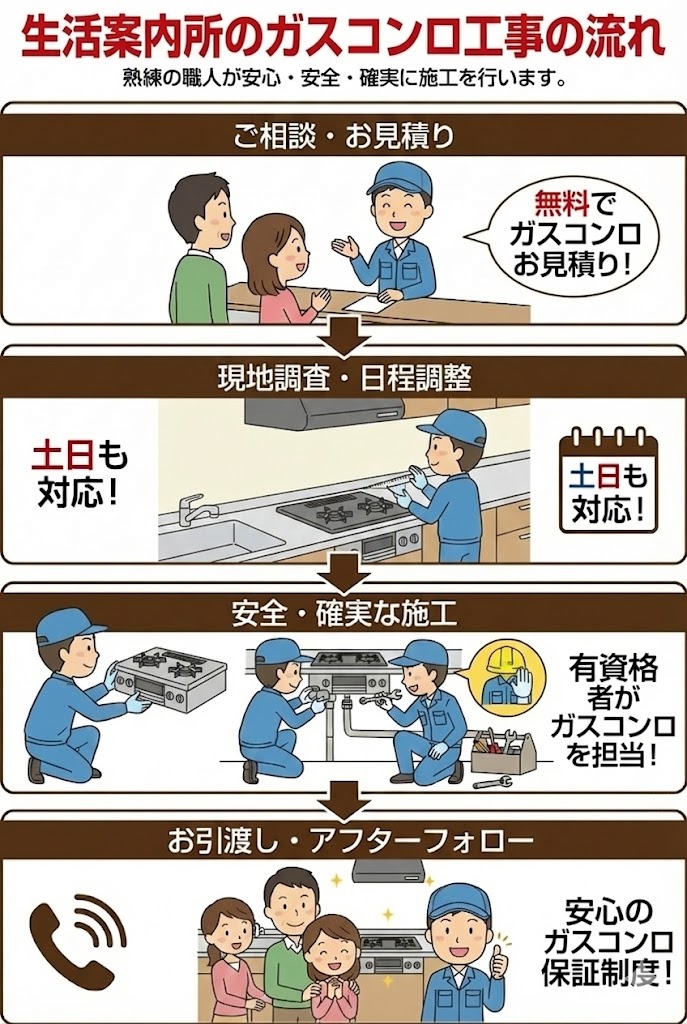 生活案内所のガスコンロ工事の流れ

熟練の職人が安心・安全・確実に施工を行います。

ご相談・お見積り

無料でガスコンロお見積り！

現地調査・日程調整

土日も対応！

土日も対応！

安全・確実な施工

有資格者がガスコンロを担当！

お引渡し・アフターフォロー

安心のガスコンロ保証制度！