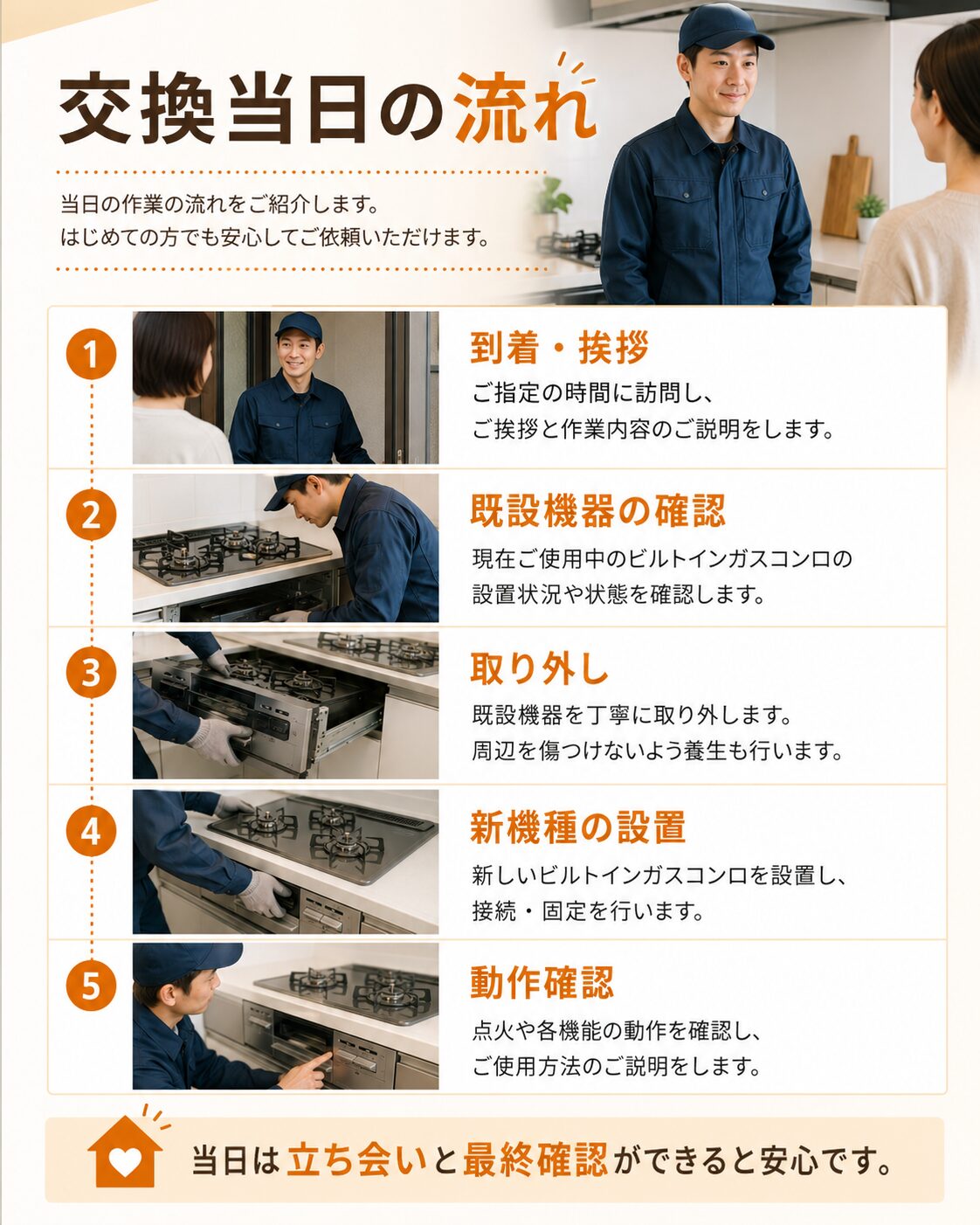 交換当日の流れ

当日の作業の流れをご紹介します。
はじめての方でも安心してご依頼いただけます。

1
到着・挨拶
ご指定の時間に訪問し、
ご挨拶と作業内容のご説明をします。

2
既設機器の確認
現在ご使用中のビルトインガスコンロの
設置状況や状態を確認します。

3
取り外し
既設機器を丁寧に取り外します。
周辺を傷つけないよう養生も行います。

4
新機種の設置
新しいビルトインガスコンロを設置し、
接続・固定を行います。

5
動作確認
点火や各機能の動作を確認し、
ご使用方法のご説明をします。

当日は立ち会いと最終確認ができると安心です。